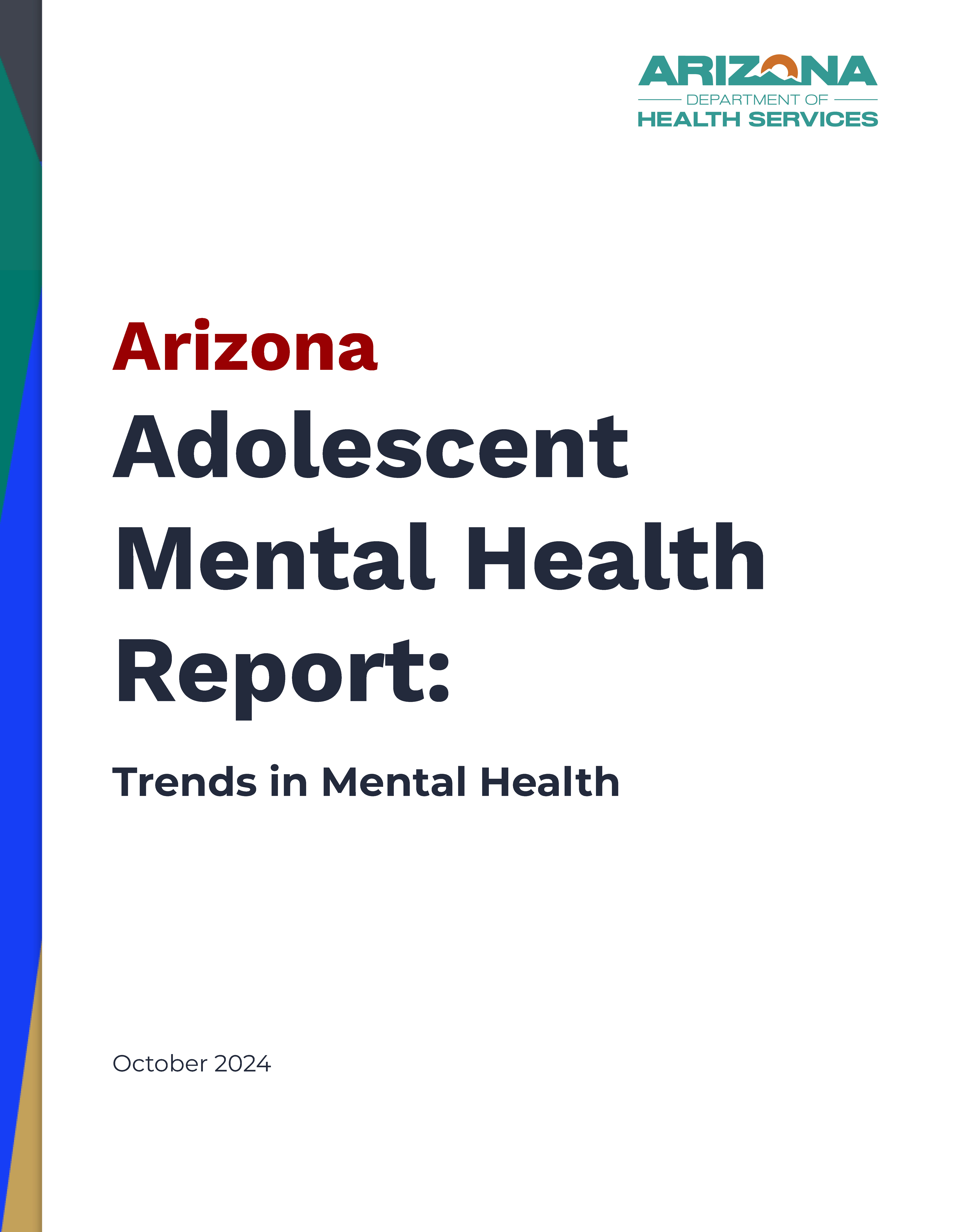 ARIZONA
DEPARTMENT OF
HEALTH SERVICES

Arizona
Adolescent Mental Health Report:

Trends in Mental Health

October 2024